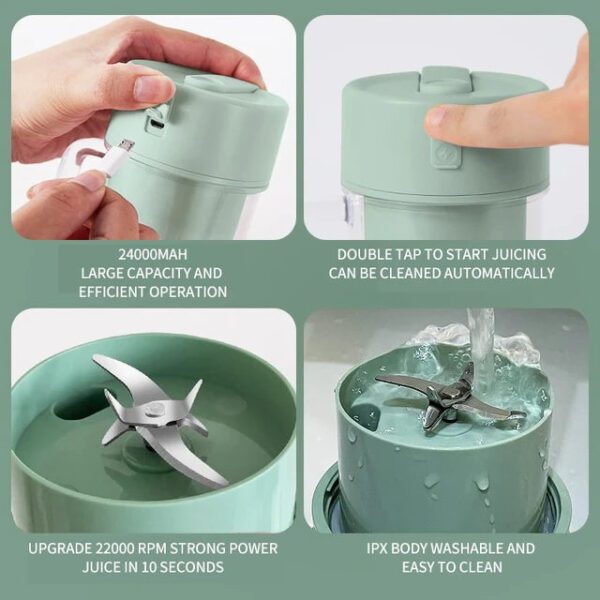 24000MAH
LARGE CAPACITY AND
EFFICIENT OPERATION

DOUBLE TAP TO START JUICING
CAN BE CLEANED AUTOMATICALLY

UPGRADE 22000 RPM STRONG POWER
JUICE IN 10 SECONDS

IPX BODY WASHABLE AND
EASY TO CLEAN